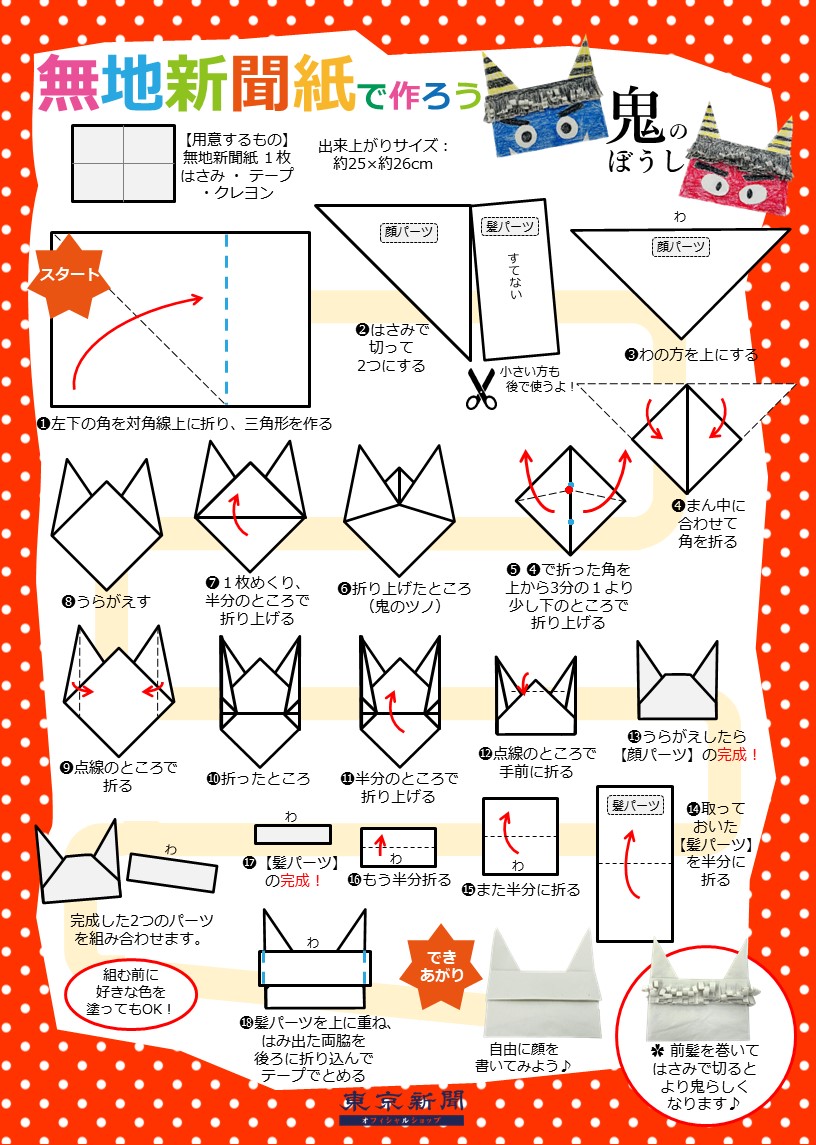 無地新聞紙で作ろう

鬼のぼうし

【用意するもの】
無地新聞紙 1枚
はさみ ・ テープ
・クレヨン

出来上がりサイズ：
約25×約26cm

スタート

❶左下の角を対角線上に折り、三角形を作る

顔パーツ

髪パーツ

すてない

❷はさみで切って2つにする

小さい方も後で使うよ！

わ

顔パーツ

❸わの方を上にする

❹まん中に合わせて角を折る

❺ ❹で折った角を上から3分の１より少し下のところで折り上げる

❻折り上げたところ（鬼のツノ）

❼１枚めくり、半分のところで折り上げる

❽うらがえす

❾点線のところで折る

❿折ったところ

⓫半分のところで折り上げる

⓬点線のところで手前に折る

⓭うらがえしたら【顔パーツ】の完成！

髪パーツ

⓮取っておいた【髪パーツ】を半分に折る

わ

⓯また半分に折る

わ

⓰もう半分折る

わ

⓱【髪パーツ】の完成！

わ

完成した2つのパーツを組み合わせます。

組む前に好きな色を塗ってもOK！

わ

⓲髪パーツを上に重ね、はみ出た両脇を後ろに折り込んでテープでとめる

できあがり

自由に顔を書いてみよう♪

✽ 前髪を巻いてはさみで切るとより鬼らしくなります♪

東京新聞
オフィシャルショップ